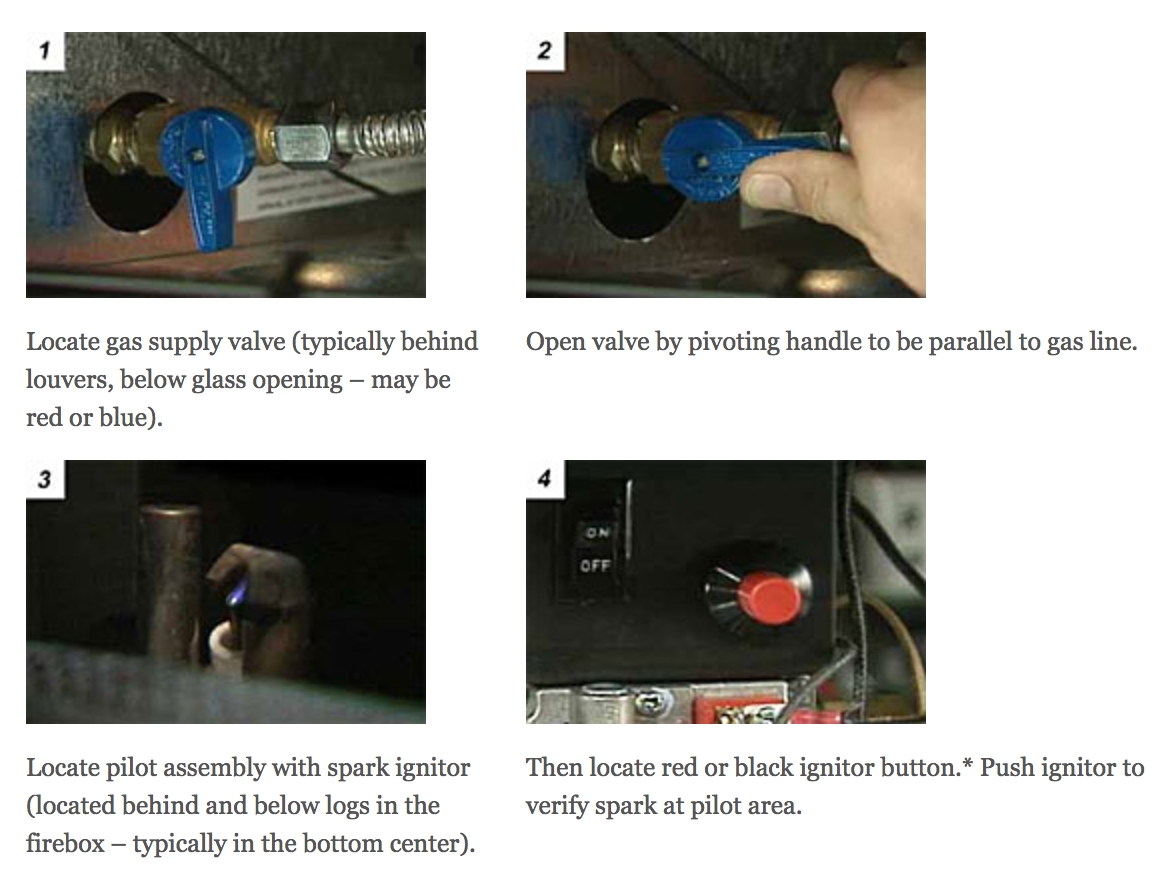 1

Locate gas supply valve (typically behind louvers, below glass opening – may be red or blue).

2

Open valve by pivoting handle to be parallel to gas line.

3

Locate pilot assembly with spark ignitor (located behind and below logs in the firebox – typically in the bottom center).

4

ON
OFF

Then locate red or black ignitor button.* Push ignitor to verify spark at pilot area.